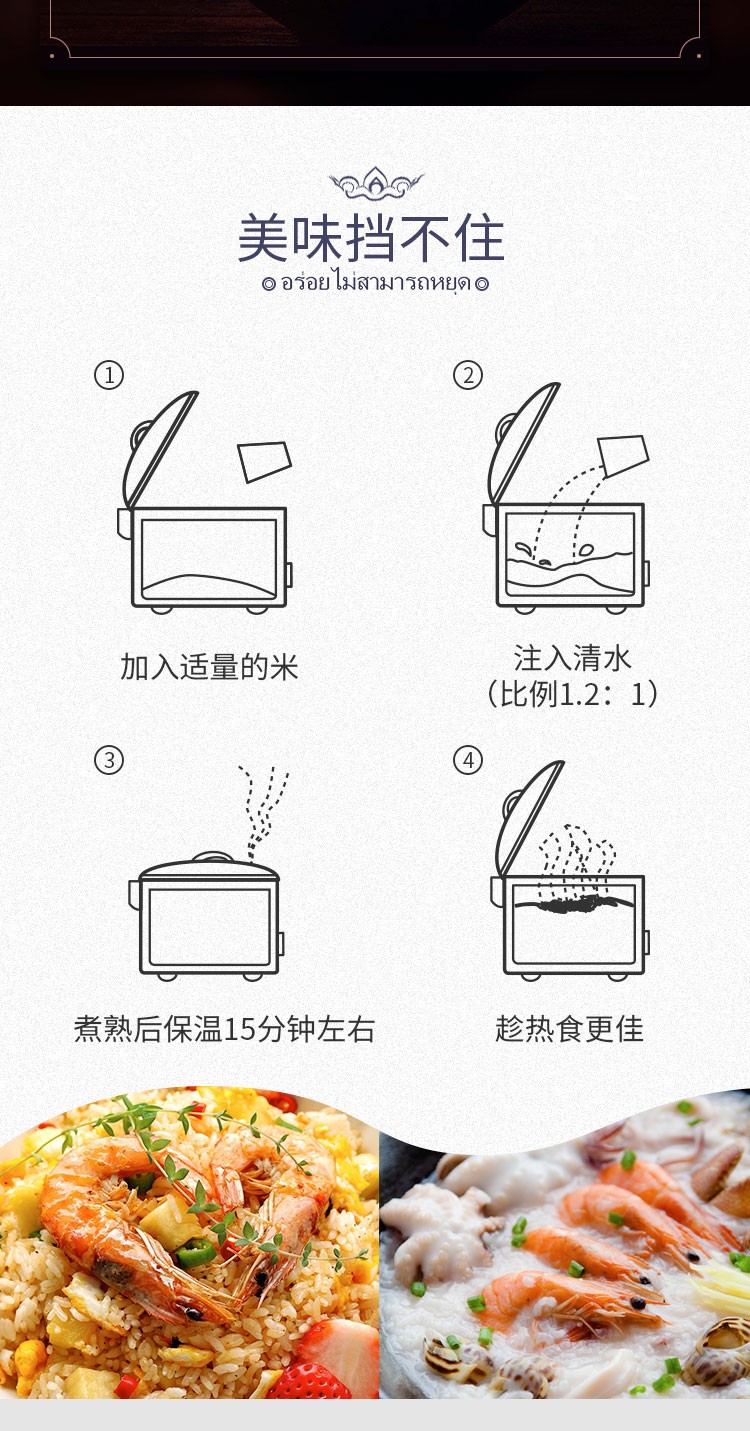 美味挡不住

อร่อย ไม่สามารถหยุด

①

加入适量的米

②

注入清水
（比例1.2：1）

③

煮熟后保温15分钟左右

④

趁热食更佳