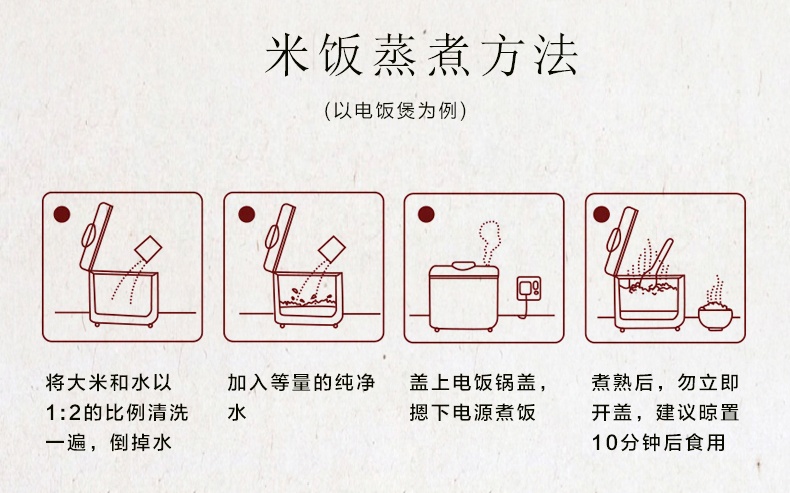 米饭蒸煮方法

(以电饭煲为例)

将大米和水以1:2的比例清洗一遍，倒掉水

加入等量的纯净水

盖上电饭锅盖，摁下电源煮饭

煮熟后，勿立即开盖，建议晾置10分钟后食用