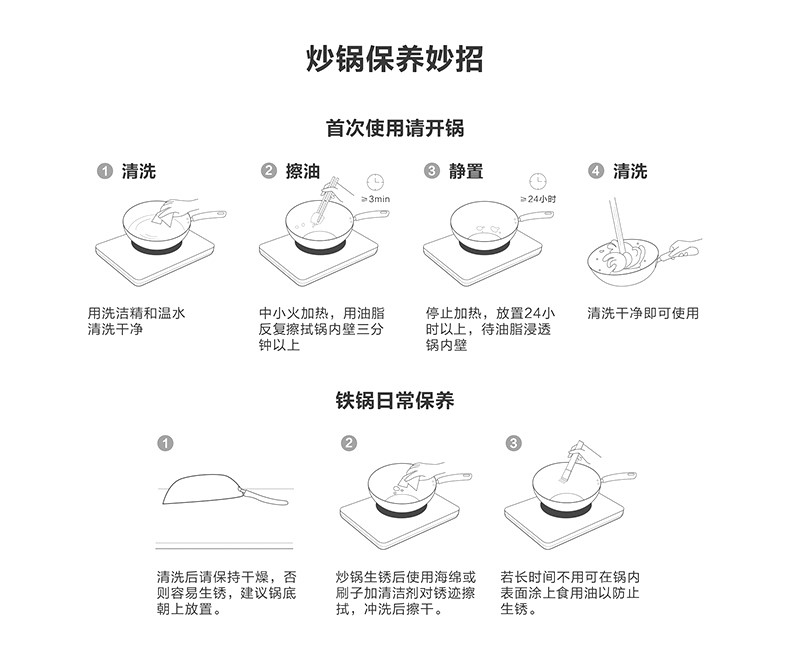 炒锅保养妙招

首次使用请开锅

1 清洗

用洗洁精和温水清洗干净

2 擦油

≥3min

中小火加热，用油脂反复擦拭锅内壁三分钟以上

3 静置

≥24小时

停止加热，放置24小时以上，待油脂浸透锅内壁

4 清洗

清洗干净即可使用

铁锅日常保养

1

清洗后请保持干燥，否则容易生锈，建议锅底朝上放置。

2

炒锅生锈后使用海绵或刷子加清洁剂对锈迹擦拭，冲洗后擦干。

3

若长时间不用可在锅内表面涂上食用油以防止生锈。