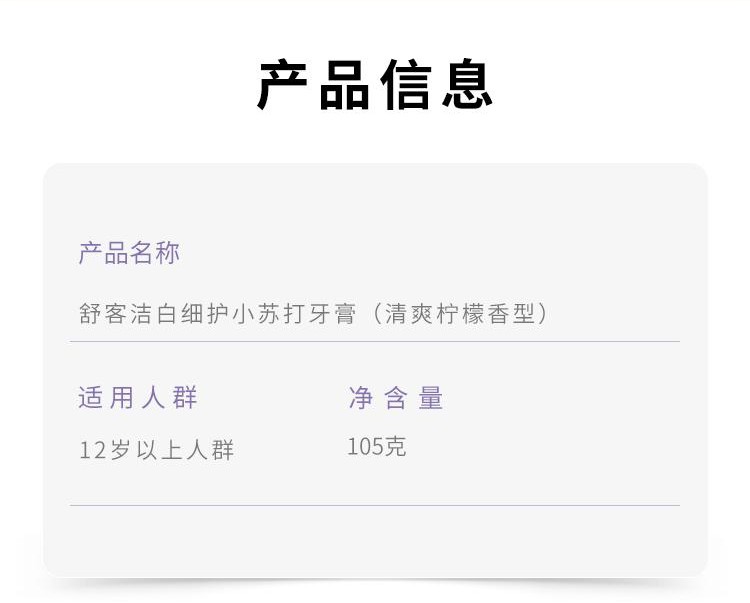 产品信息

产品名称

舒客洁白细护小苏打牙膏（清爽柠檬香型）

适用人群

12岁以上人群

净含量

105克