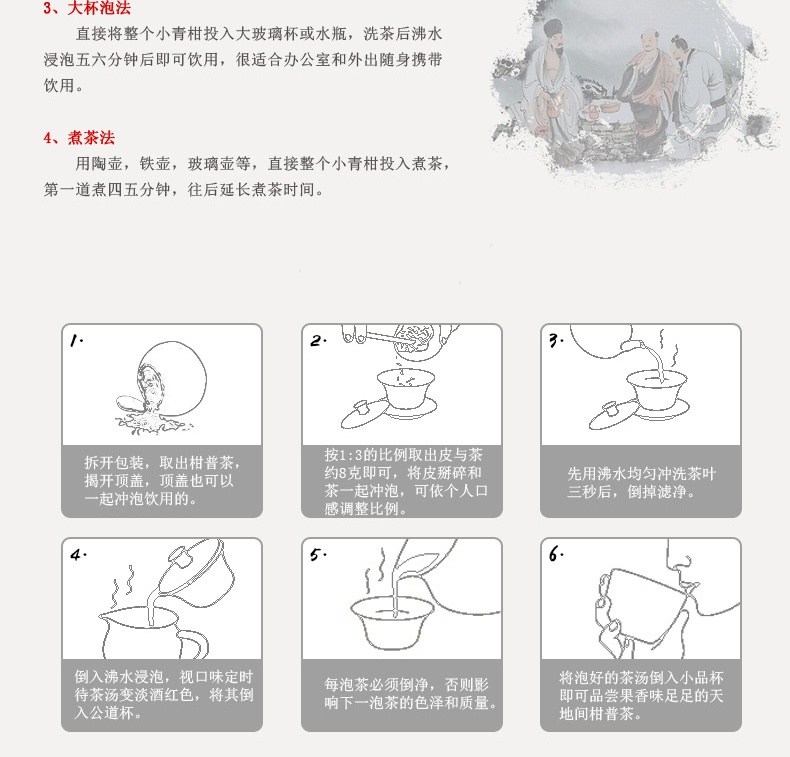 3、大杯泡法

直接将整个小青柑投入大玻璃杯或水瓶，洗茶后沸水浸泡五六分钟后即可饮用，很适合办公室和外出随身携带饮用。

4、煮茶法

用陶壶，铁壶，玻璃壶等，直接整个小青柑投入煮茶，第一道煮四五分钟，往后延长煮茶时间。

1.

拆开包装，取出柑普茶，揭开顶盖，顶盖也可以一起冲泡饮用的。

2.

按1:3的比例取出皮与茶约8克即可，将皮掰碎和茶一起冲泡，可依个人口感调整比例。

3.

先用沸水均匀冲洗茶叶三秒后，倒掉滤净。

4.

倒入沸水浸泡，视口味定时待茶汤变淡酒红色，将其倒入公道杯。

5.

每泡茶必须倒净，否则影响下一泡茶的色泽和质量。

6.

将泡好的茶汤倒入小品杯即可品尝果香味足足的天地间柑普茶。