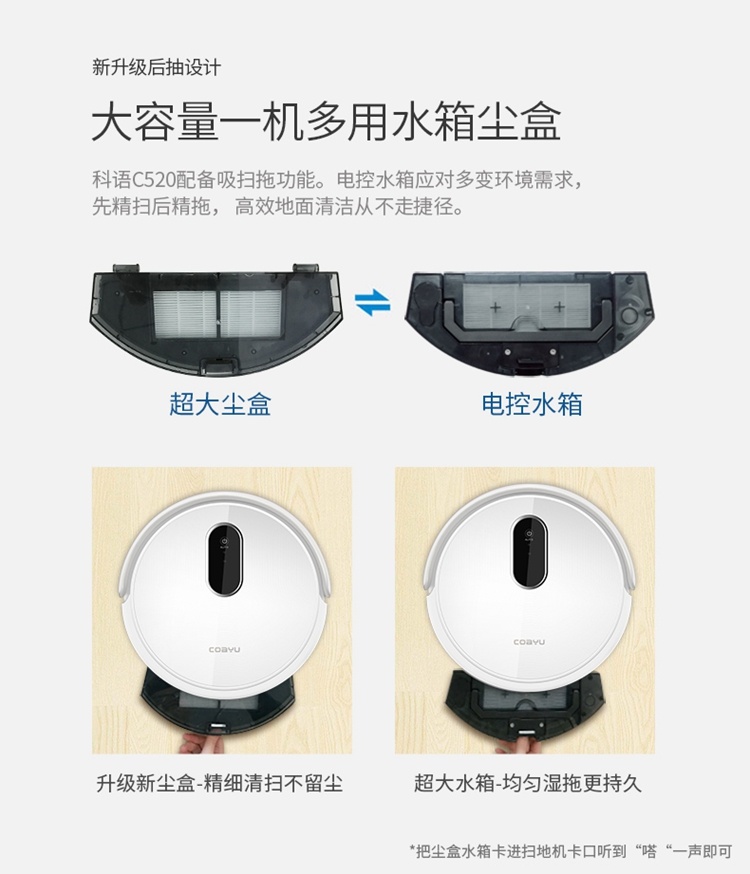 新升级后抽设计

大容量一机多用水箱尘盒

科语C520配备吸扫拖功能。电控水箱应对多变环境需求，先精扫后精拖， 高效地面清洁从不走捷径。

超大尘盒

电控水箱

COAYU

COAYU

升级新尘盒-精细清扫不留尘

超大水箱-均匀湿拖更持久

*把尘盒水箱卡进扫地机卡口听到“嗒“一声即可