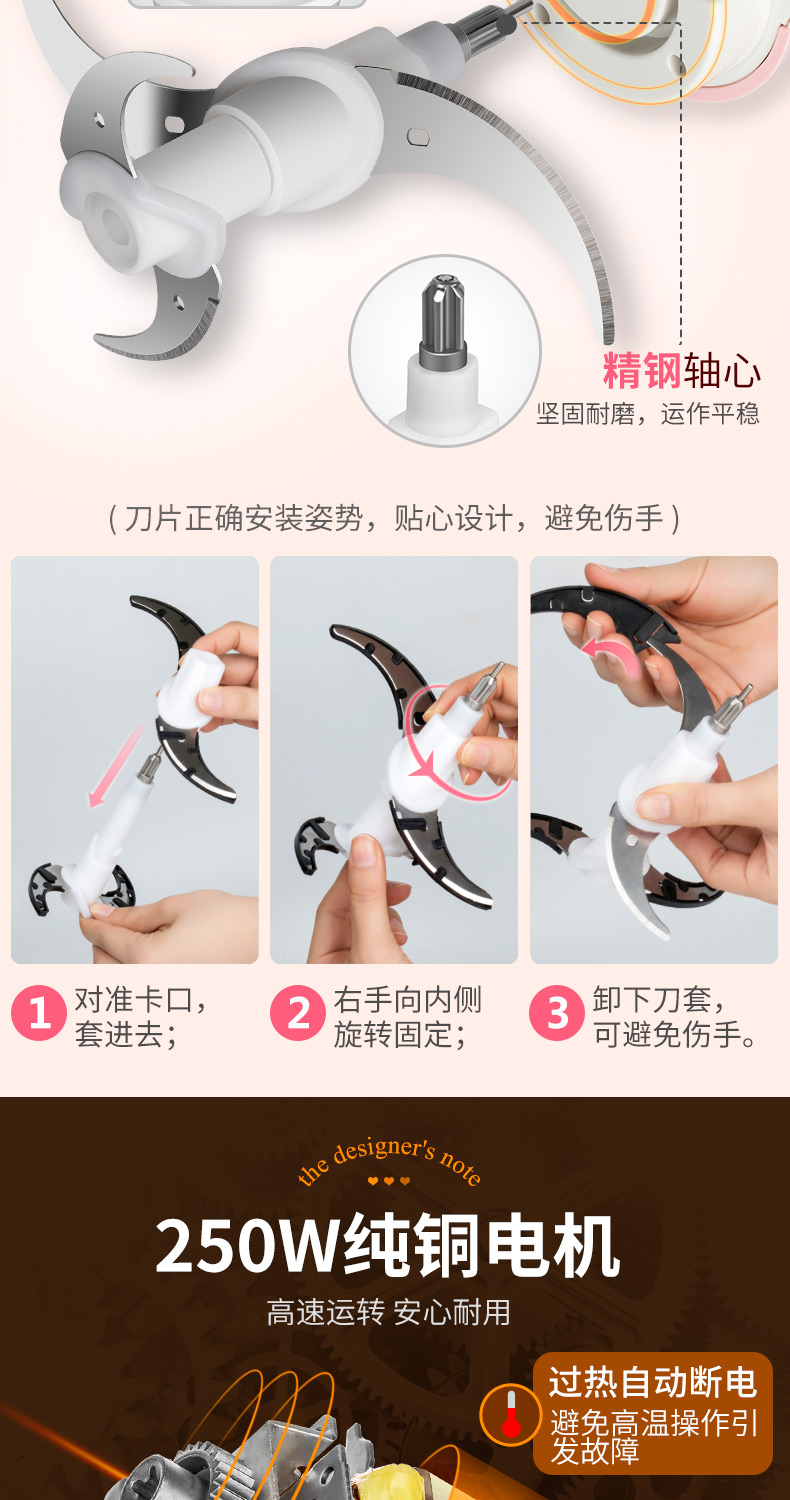 精钢轴心
坚固耐磨，运作平稳

（刀片正确安装姿势，贴心设计，避免伤手）

1 对准卡口，套进去；

2 右手向内侧旋转固定；

3 卸下刀套，可避免伤手。

the designer's note

250W纯铜电机

高速运转 安心耐用

过热自动断电
避免高温操作引发故障